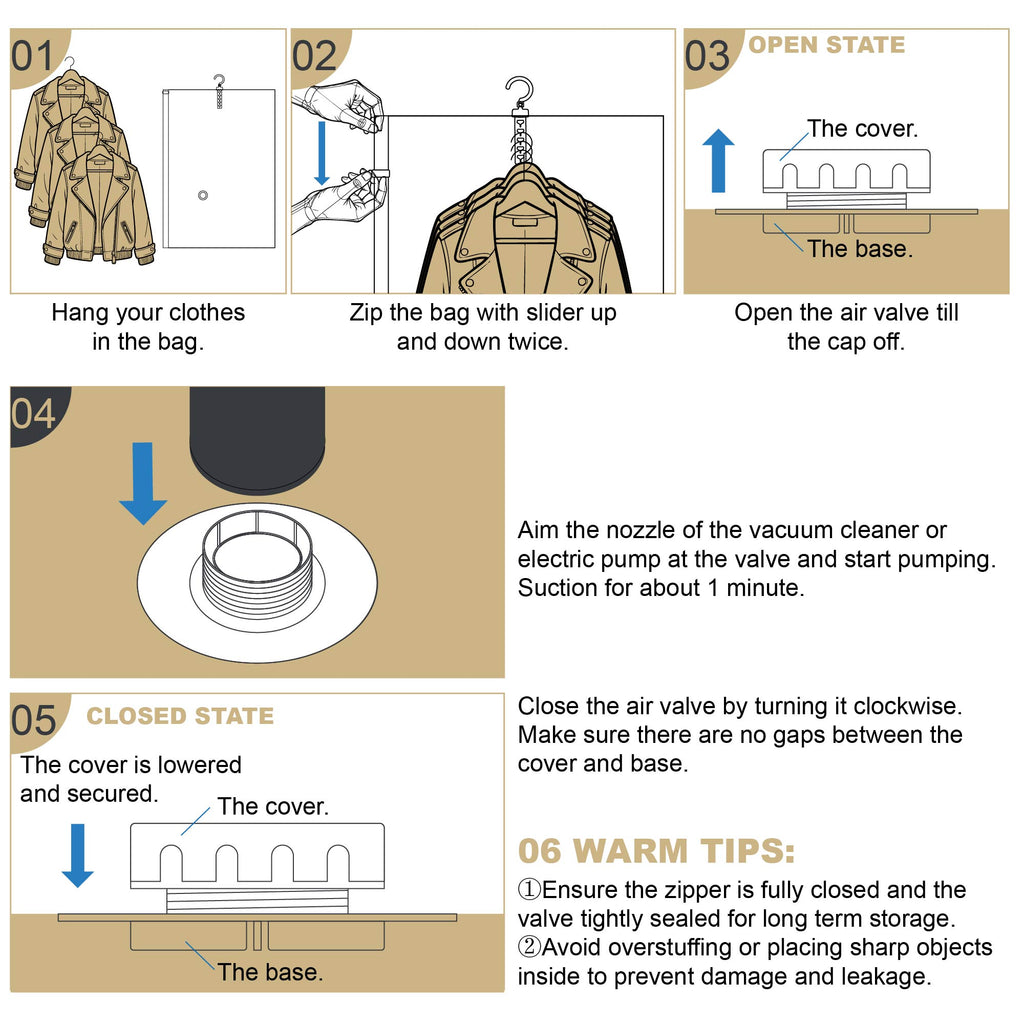 01

Hang your clothes in the bag.

02

Zip the bag with slider up and down twice.

03 OPEN STATE

The cover.

The base.

Open the air valve till the cap off.

04

Aim the nozzle of the vacuum cleaner or electric pump at the valve and start pumping. Suction for about 1 minute.

05 CLOSED STATE

The cover is lowered and secured.

The cover.

The base.

Close the air valve by turning it clockwise. Make sure there are no gaps between the cover and base.

06 WARM TIPS:

①Ensure the zipper is fully closed and the valve tightly sealed for long term storage.
②Avoid overstuffing or placing sharp objects inside to prevent damage and leakage.