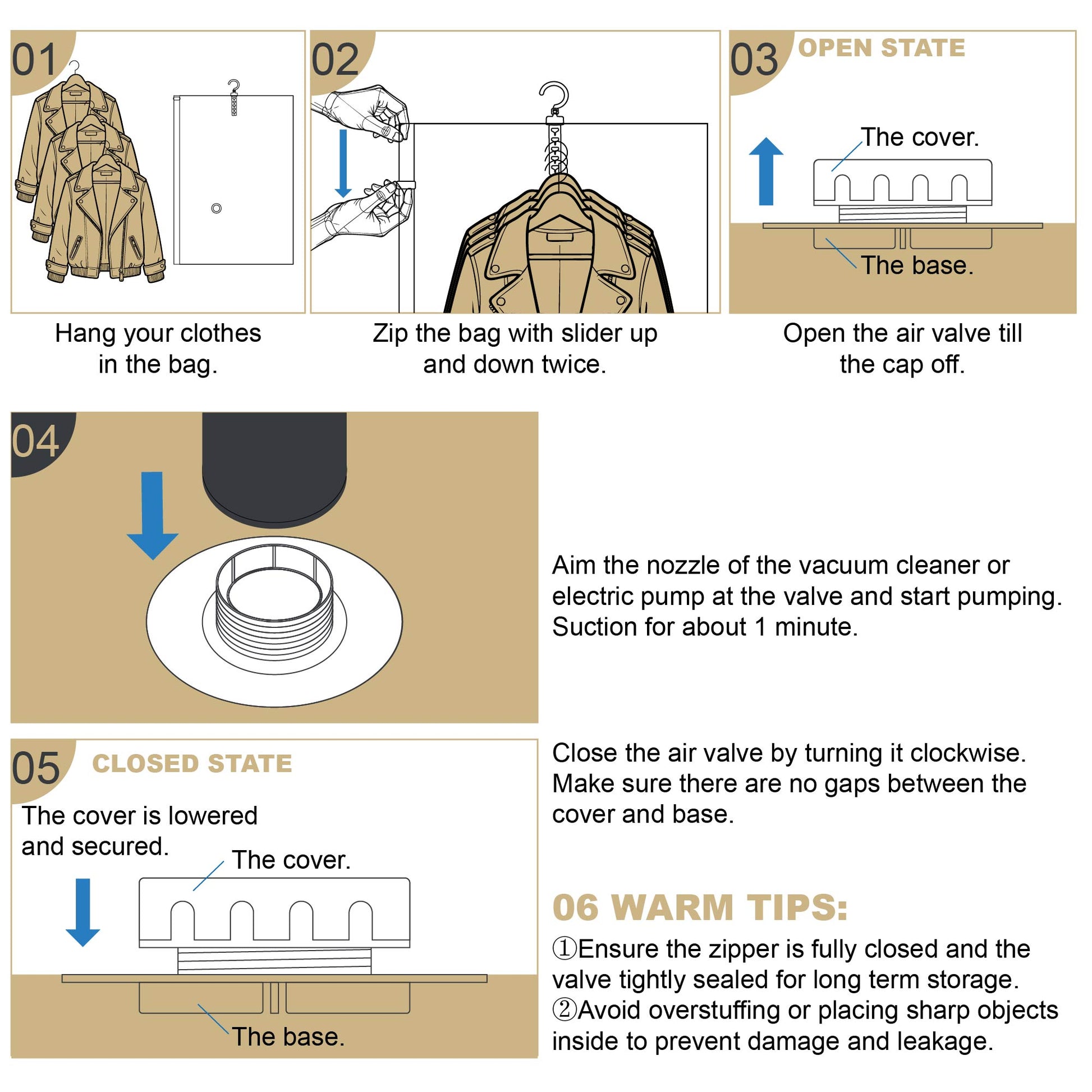 01

Hang your clothes in the bag.

02

Zip the bag with slider up and down twice.

03 OPEN STATE

The cover.

The base.

Open the air valve till the cap off.

04

Aim the nozzle of the vacuum cleaner or electric pump at the valve and start pumping. Suction for about 1 minute.

05 CLOSED STATE

The cover is lowered and secured.

The cover.

The base.

Close the air valve by turning it clockwise. Make sure there are no gaps between the cover and base.

06 WARM TIPS:

①Ensure the zipper is fully closed and the valve tightly sealed for long term storage.
②Avoid overstuffing or placing sharp objects inside to prevent damage and leakage.