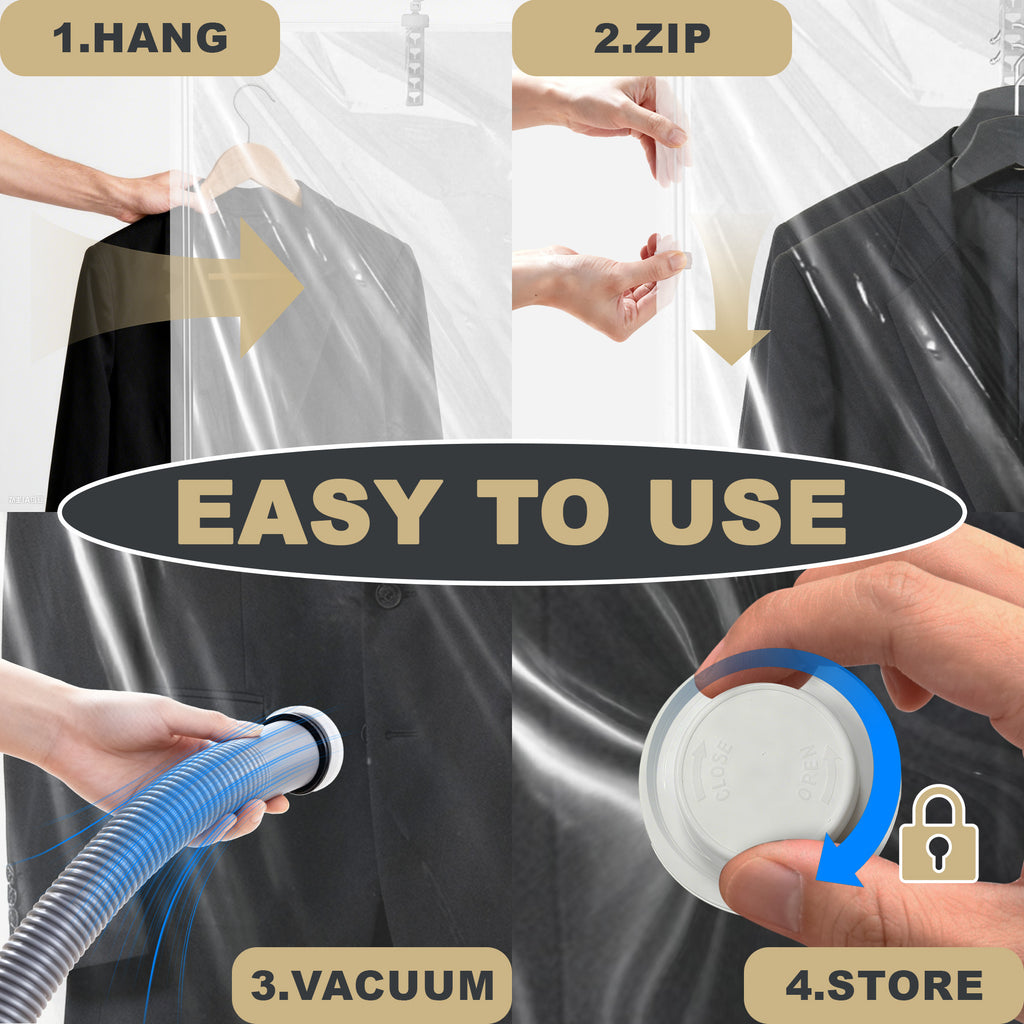 1.HANG

2.ZIP

EASY TO USE

CLOSE

OPEN

3.VACUUM

4.STORE