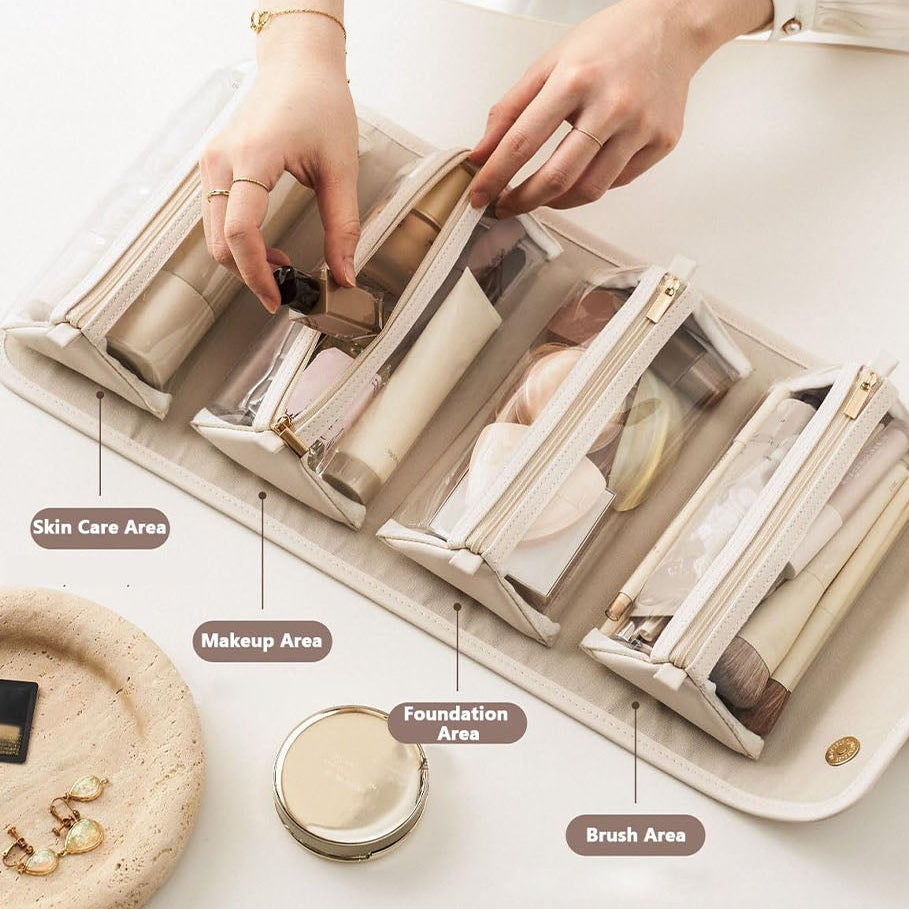 Skin Care Area

Makeup Area

Foundation Area

Brush Area