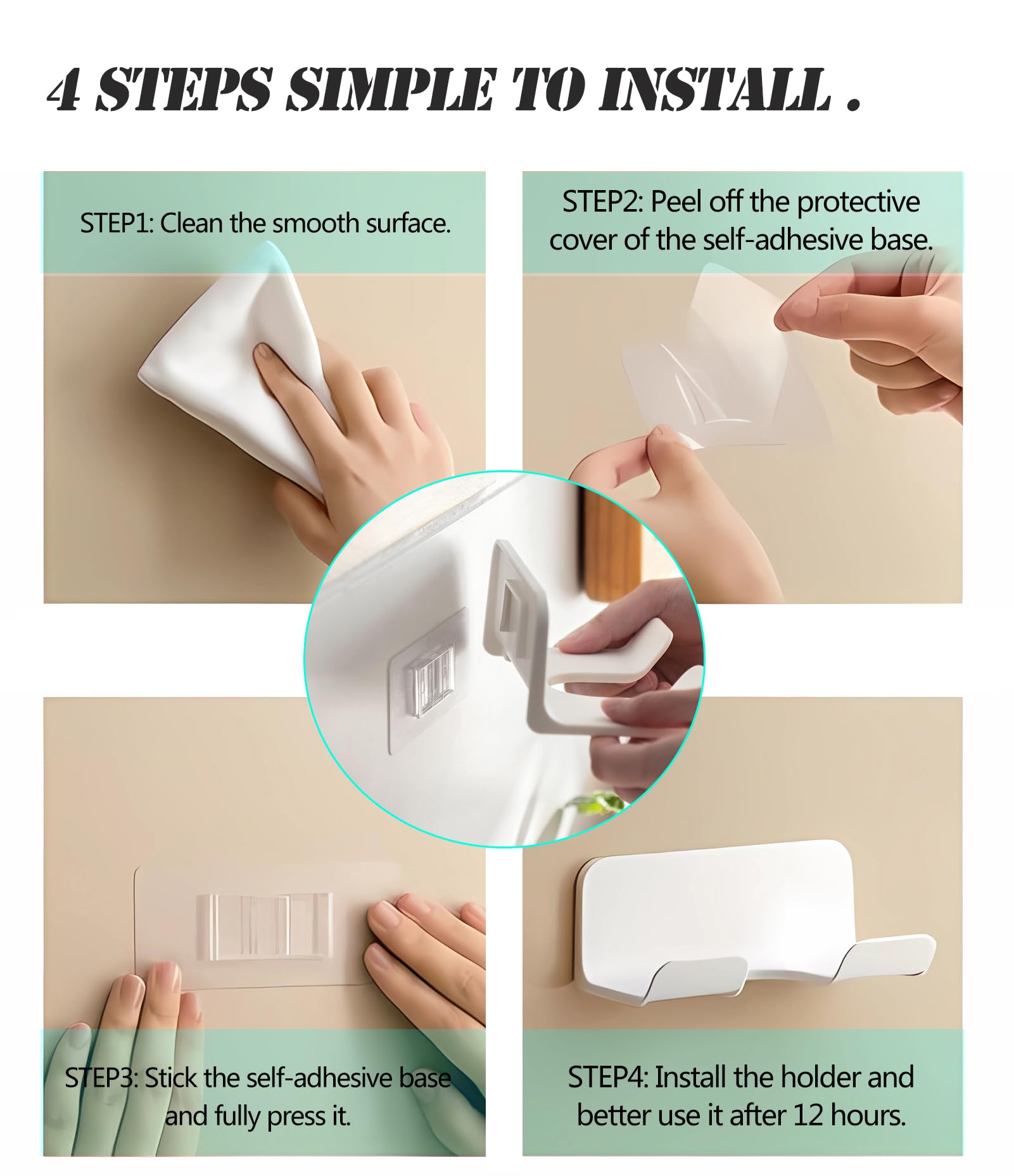 4 STEPS SIMPLE TO INSTALL .

STEP1: Clean the smooth surface.

STEP2: Peel off the protective cover of the self-adhesive base.

STEP3: Stick the self-adhesive base and fully press it.

STEP4: Install the holder and better use it after 12 hours.