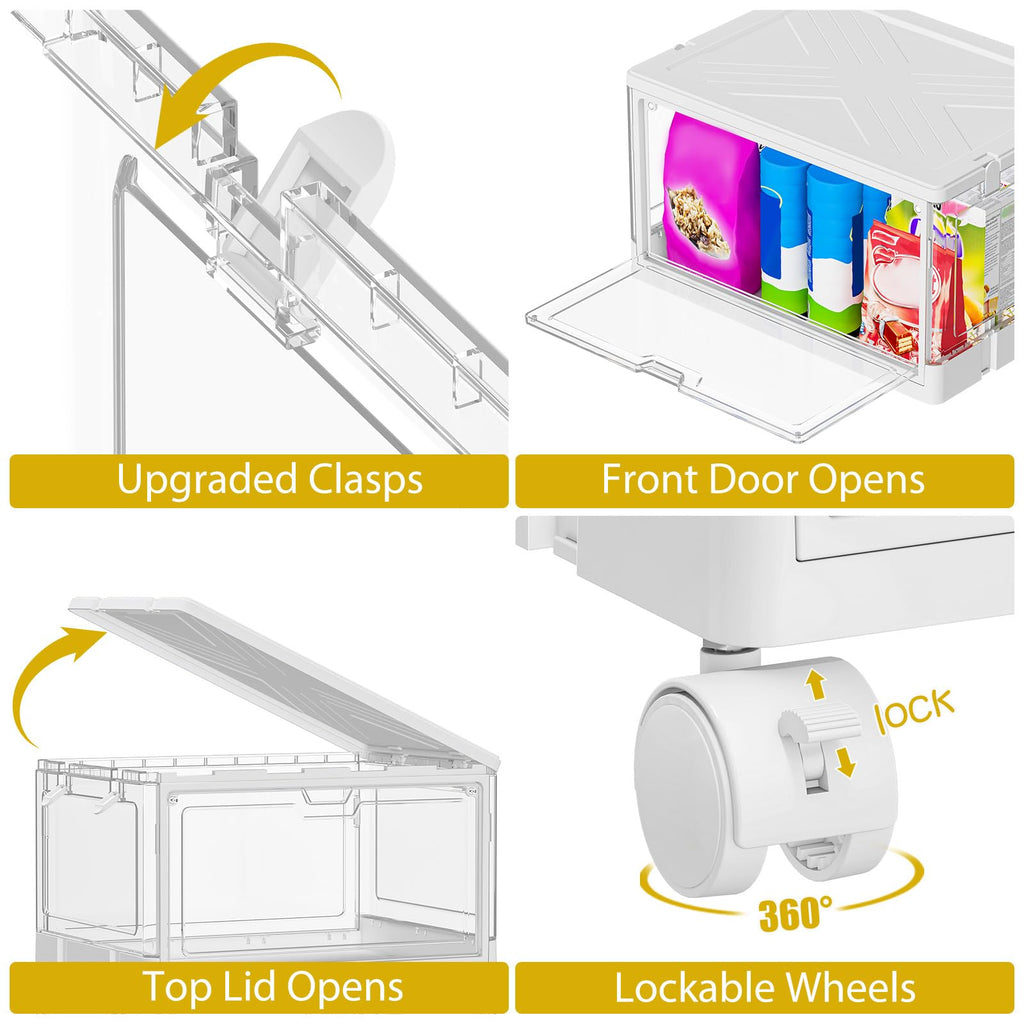 Upgraded Clasps

Front Door Opens

lock

360°

Top Lid Opens

Lockable Wheels