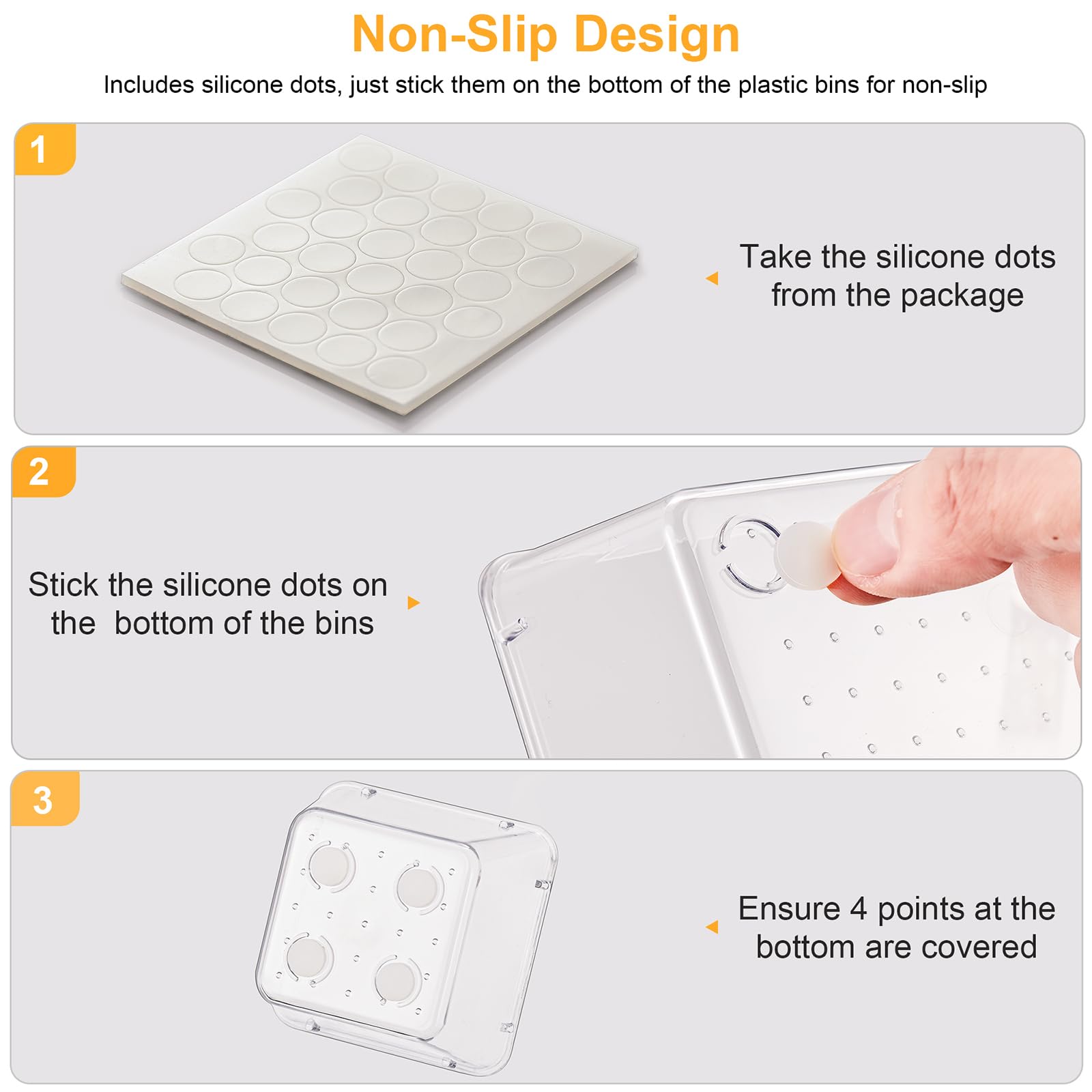 Non-Slip Design

Includes silicone dots, just stick them on the bottom of the plastic bins for non-slip

1

Take the silicone dots from the package

2

Stick the silicone dots on the  bottom of the bins

3

Ensure 4 points at the bottom are covered